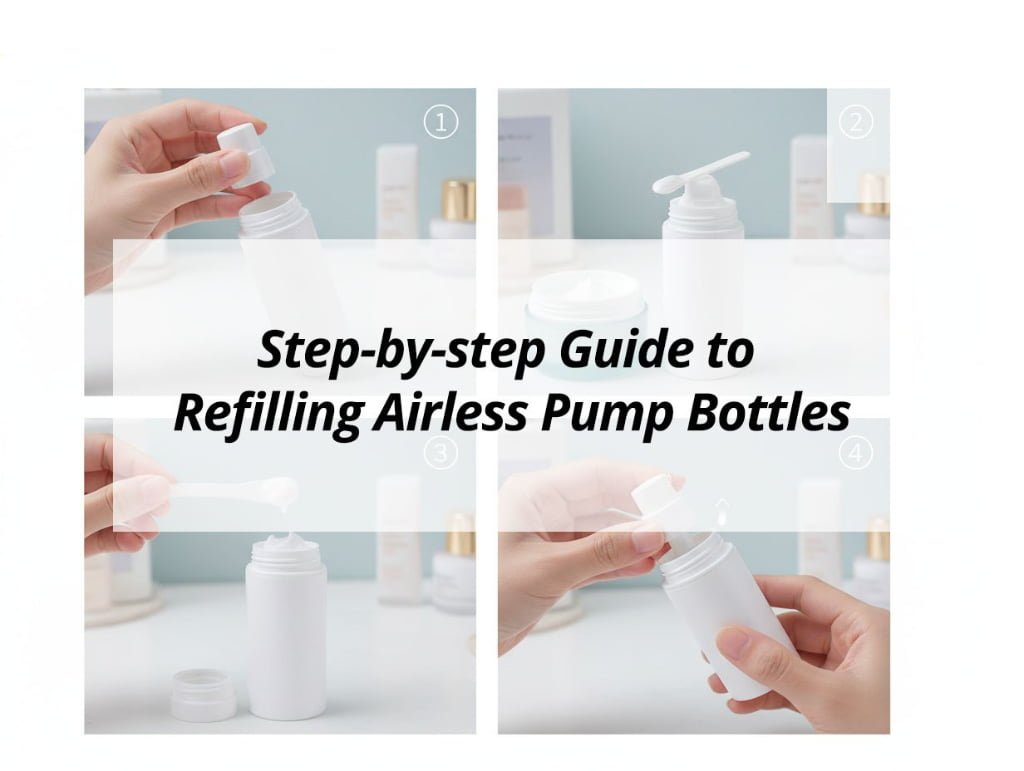 ①

②

Step-by-step Guide to Refilling Airless Pump Bottles

③

④