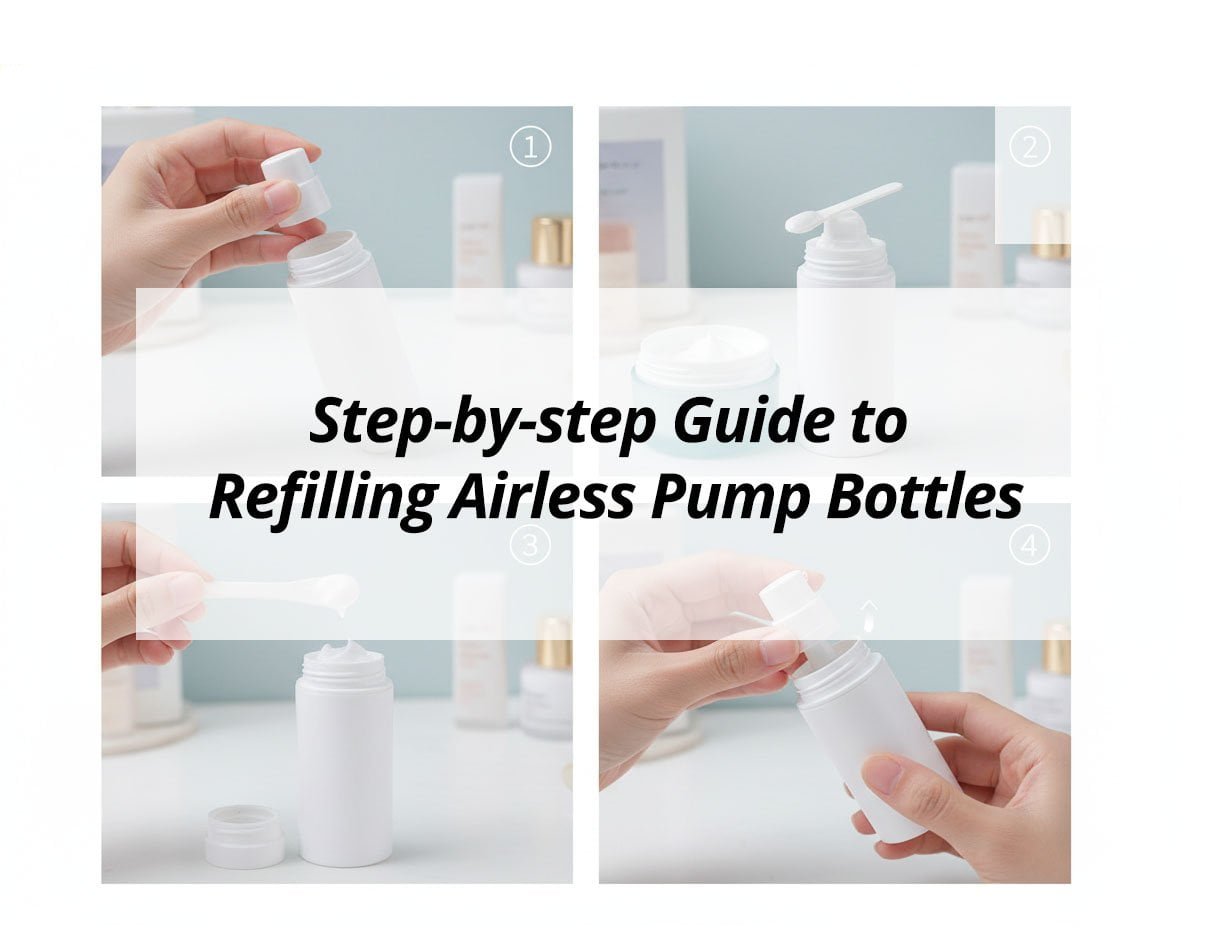 ①

②

Step-by-step Guide to Refilling Airless Pump Bottles

③

④